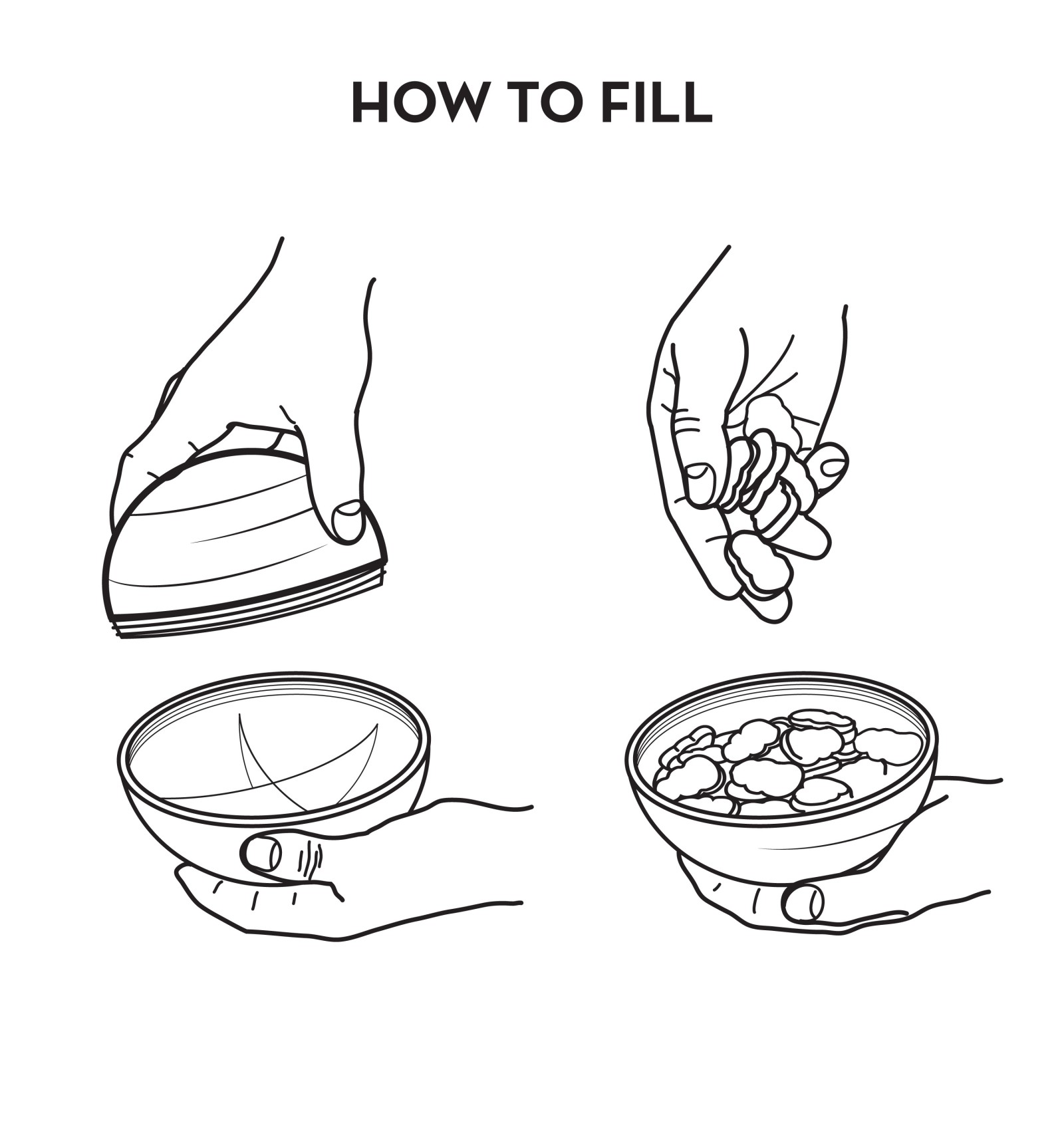 HOW TO FILL