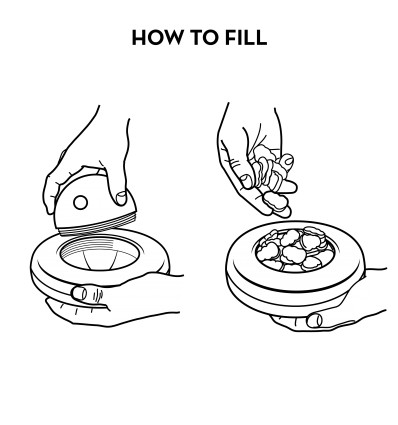 HOW TO FILL